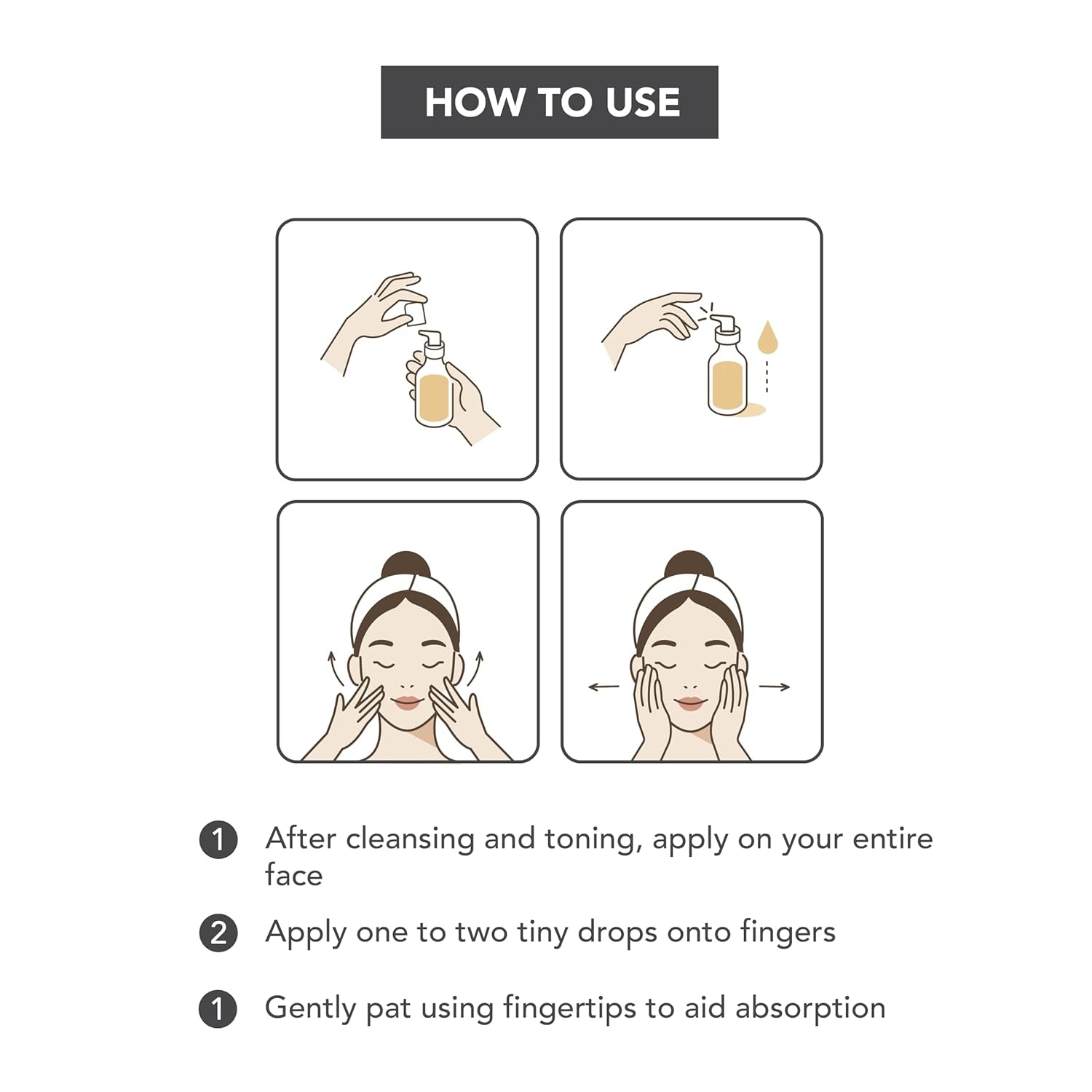 HOW TO USE

1 After cleansing and toning, apply on your entire face

2 Apply one to two tiny drops onto fingers

1 Gently pat using fingertips to aid absorption